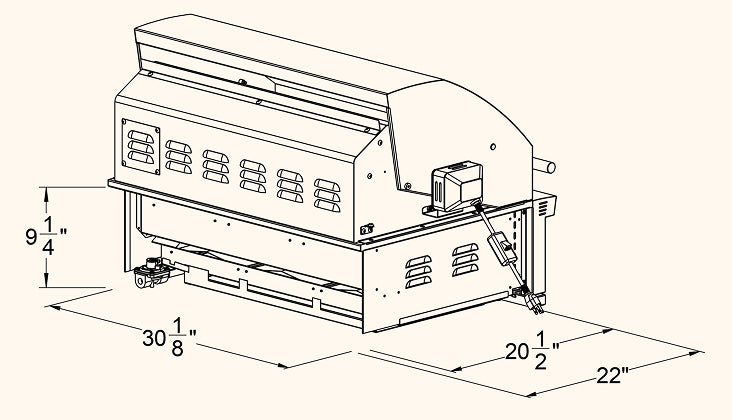 $9\frac{1}{4}$"

$30\frac{1}{8}$"

$20\frac{1}{2}$"

22"